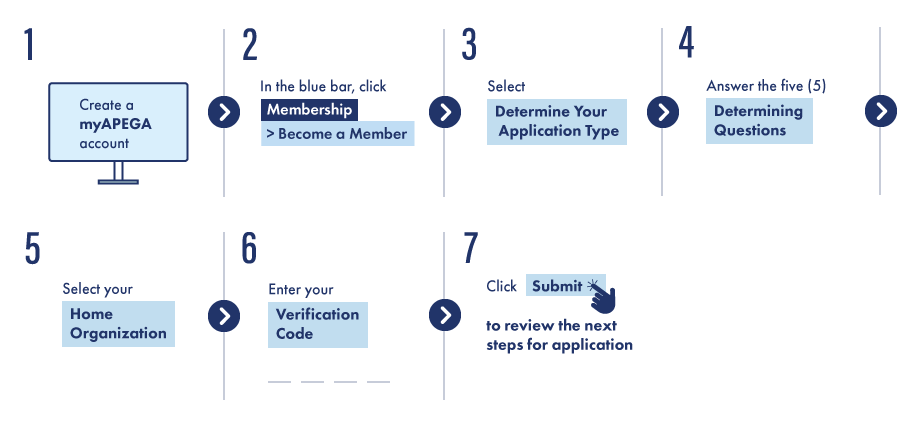 1

Create a myAPEGA account

2

In the blue bar, click

Membership

> Become a Member

3

Select

Determine Your Application Type

4

Answer the five (5)

Determining Questions

5

Select your

Home Organization

6

Enter your

Verification Code

7

Click Submit

to review the next steps for application